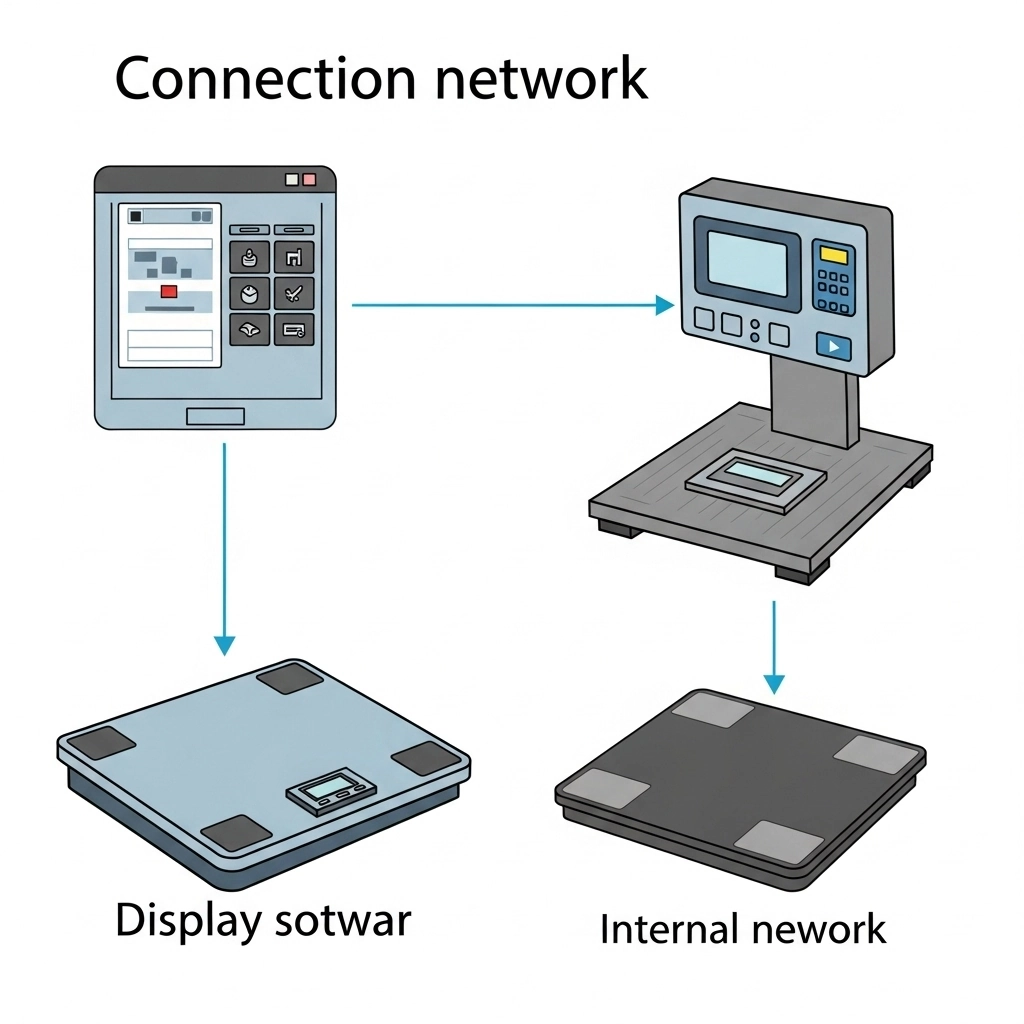 Connection network

Display sotwar

Internal nework