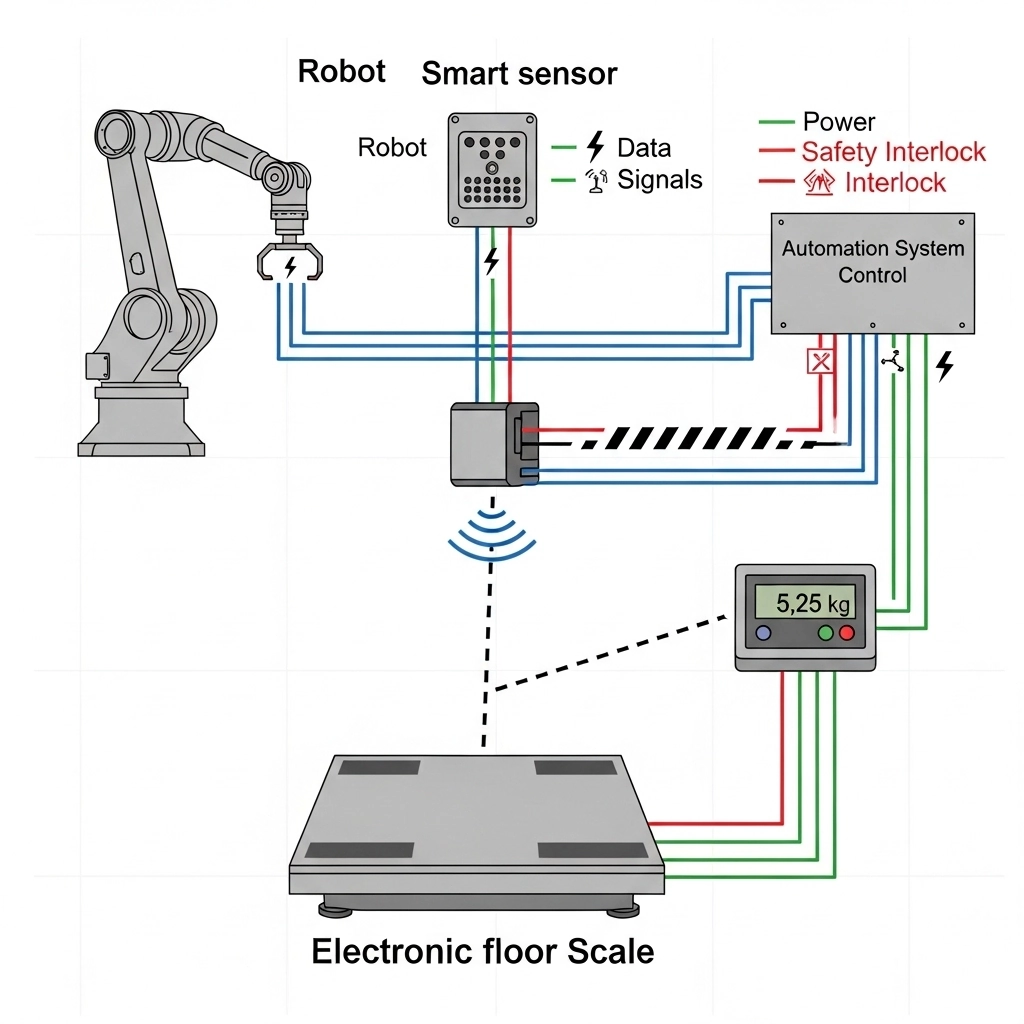 Robot

Smart sensor

Robot

Data

Signals

Power

Safety Interlock

Interlock

Automation System Control

5,25 kg

Electronic floor Scale